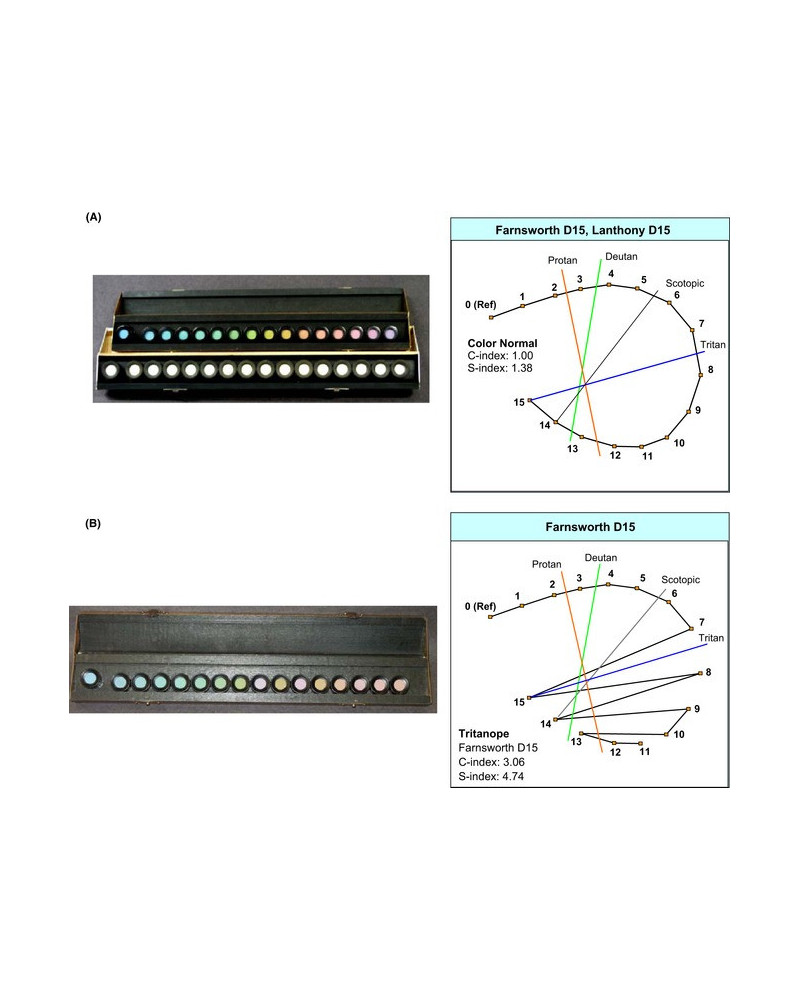 (A)

Farnsworth D15, Lanthony D15

Protan
Deutan
Scotopic
Tritan
0 (Ref)
1
2
3
4
5
6
7
8
9
10
11
12
13
14
15

Color Normal
C-index: 1.00
S-index: 1.38

(B)

Farnsworth D15

Protan
Deutan
Scotopic
Tritan
0 (Ref)
1
2
3
4
5
6
7
8
9
10
11
12
13
14
15

Tritanope
Farnsworth D15
C-index: 3.06
S-index: 4.74