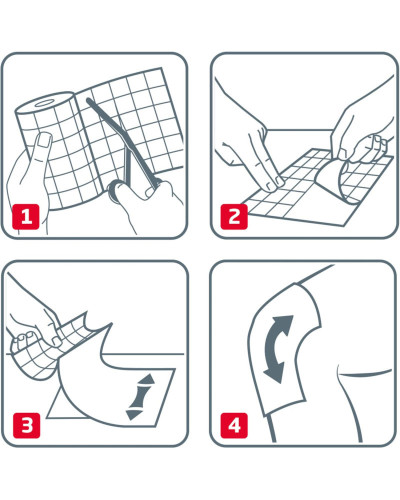 1

2

3

4